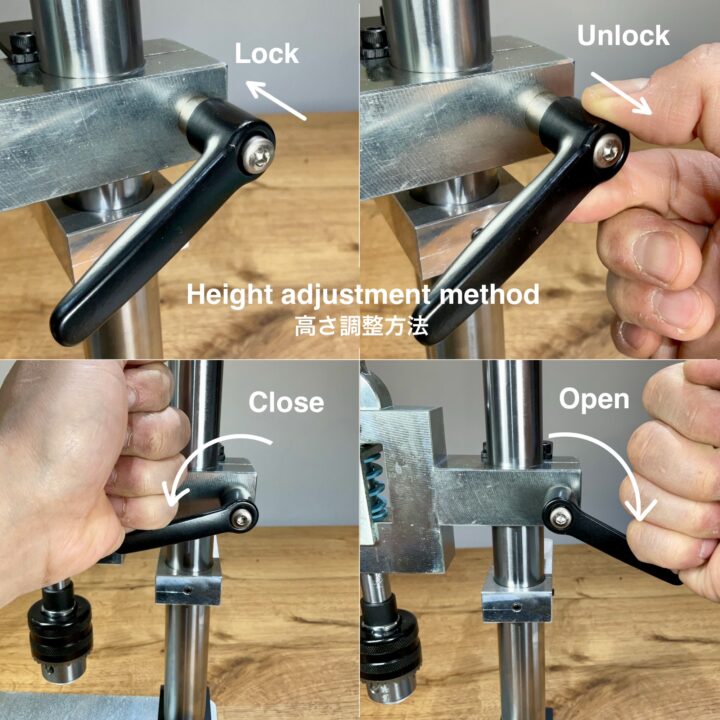 Lock

Unlock

Height adjustment method
高さ調整方法

Close

Open